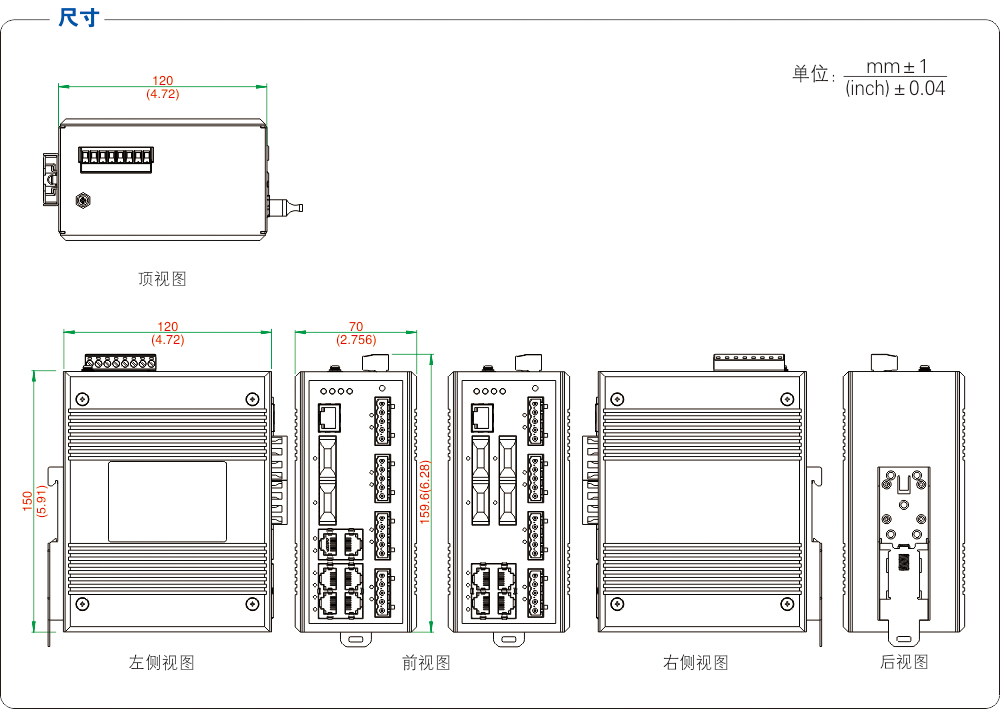 尺寸

单位: $\frac{mm \pm 1}{(inch) \pm 0.04}$

120
(4.72)

顶视图

120
(4.72)

150
(5.91)

70
(2.756)

159.6(6.28)

左侧视图

前视图

右侧视图

后视图